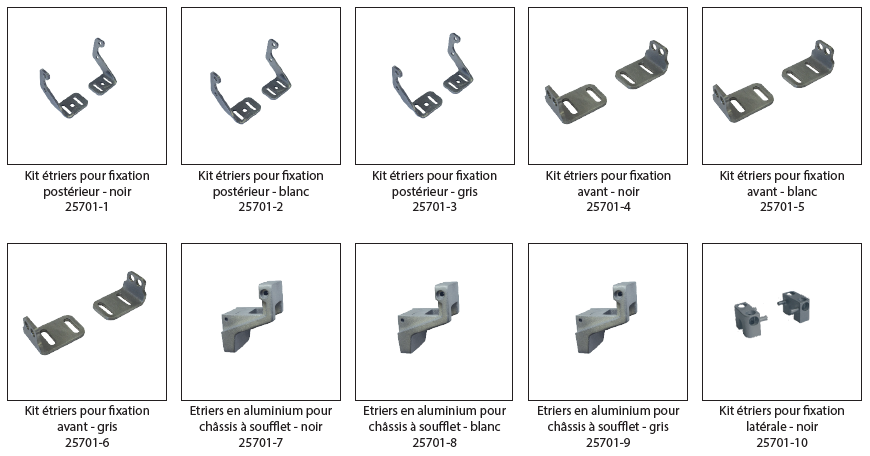 Kit étriers pour fixation postérieur - noir
25701-1

Kit étriers pour fixation postérieur - blanc
25701-2

Kit étriers pour fixation postérieur - gris
25701-3

Kit étriers pour fixation avant - noir
25701-4

Kit étriers pour fixation avant - blanc
25701-5

Kit étriers pour fixation avant - gris
25701-6

Etriers en aluminium pour châssis à soufflet - noir
25701-7

Etriers en aluminium pour châssis à soufflet - blanc
25701-8

Etriers en aluminium pour châssis à soufflet - gris
25701-9

Kit étriers pour fixation latérale - noir
25701-10